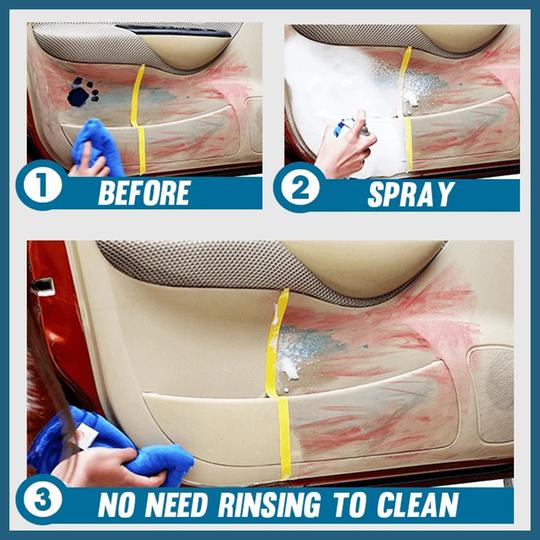 1 BEFORE

2 SPRAY

3 NO NEED RINSING TO CLEAN